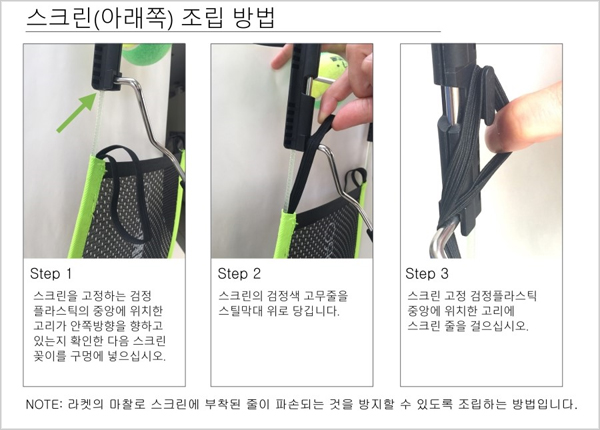 스크린(아래쪽) 조립 방법

Step 1
스크린을 고정하는 검정 플라스틱의 중앙에 위치한 고리가 안쪽방향을 향하고 있는지 확인한 다음 스크린 꽂이를 구멍에 넣으십시오.

Step 2
스크린의 검정색 고무줄을 스틸막대 위로 당깁니다.

Step 3
스크린 고정 검정플라스틱 중앙에 위치한 고리에 스크린 줄을 걸으십시오.

NOTE: 라켓의 마찰로 스크린에 부착된 줄이 파손되는 것을 방지할 수 있도록 조립하는 방법입니다.